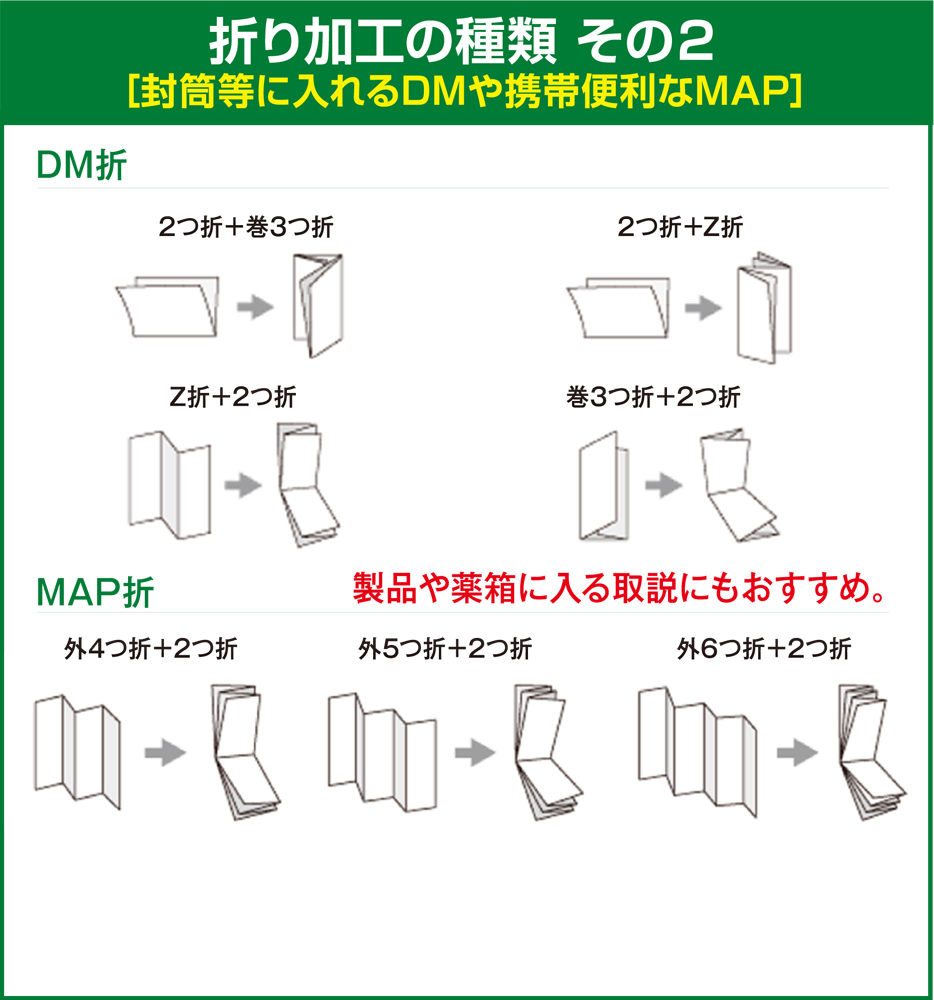 折り加工の種類 その2
[封筒等に入れるDMや携帯便利なMAP]

DM折

2つ折+巻3つ折

2つ折+Z折

Z折+2つ折

巻3つ折+2つ折

MAP折

製品や薬箱に入る取説にもおすすめ。

外4つ折+2つ折

外5つ折+2つ折

外6つ折+2つ折